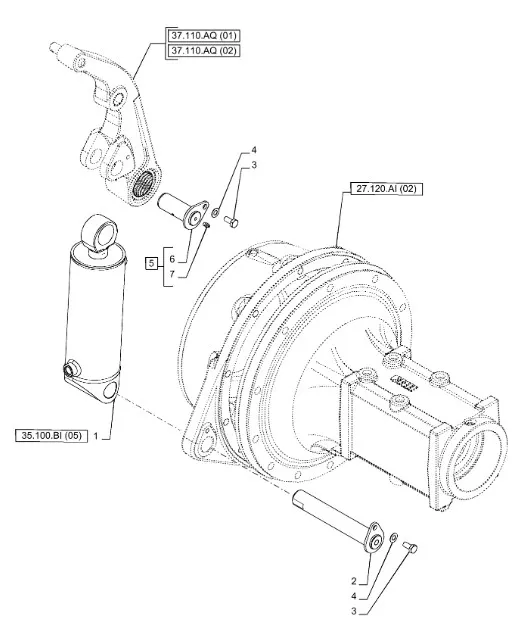 37.110.AQ (01)
37.110.AQ (02)
4
3
27.120.AI (02)
5
6
7
35.100.BI (05)
1
2
4
3