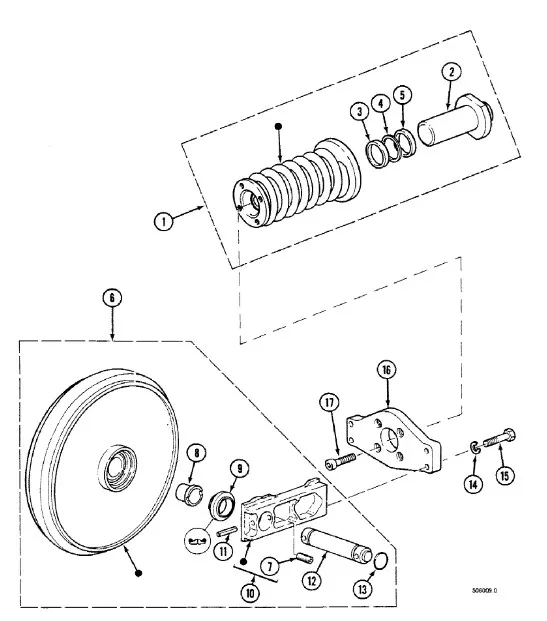 2
3
4
5
1
6
16
17
8
9
14
15
11
7
12
13
10
506009 0